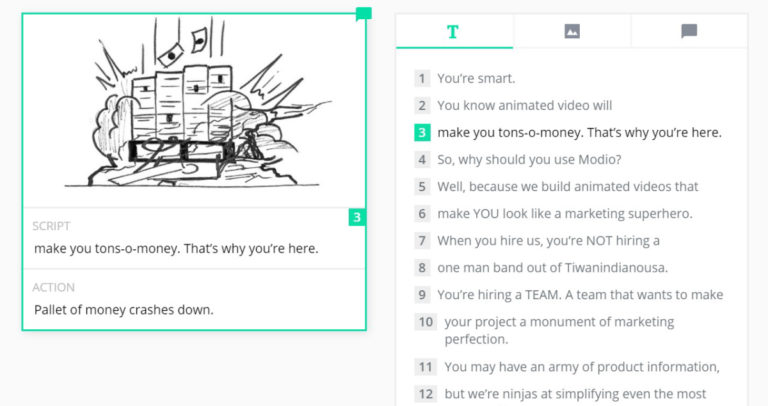 3

SCRIPT
make you tons-o-money. That's why you're here.

ACTION
Pallet of money crashes down.

T

1 You're smart.
2 You know animated video will
3 make you tons-o-money. That's why you're here.
4 So, why should you use Modio?
5 Well, because we build animated videos that
6 make YOU look like a marketing superhero.
7 When you hire us, you're NOT hiring a
8 one man band out of Tiwanindianousa.
9 You're hiring a TEAM. A team that wants to make
10 your project a monument of marketing perfection.
11 You may have an army of product information,
12 but we're ninjas at simplifying even the most